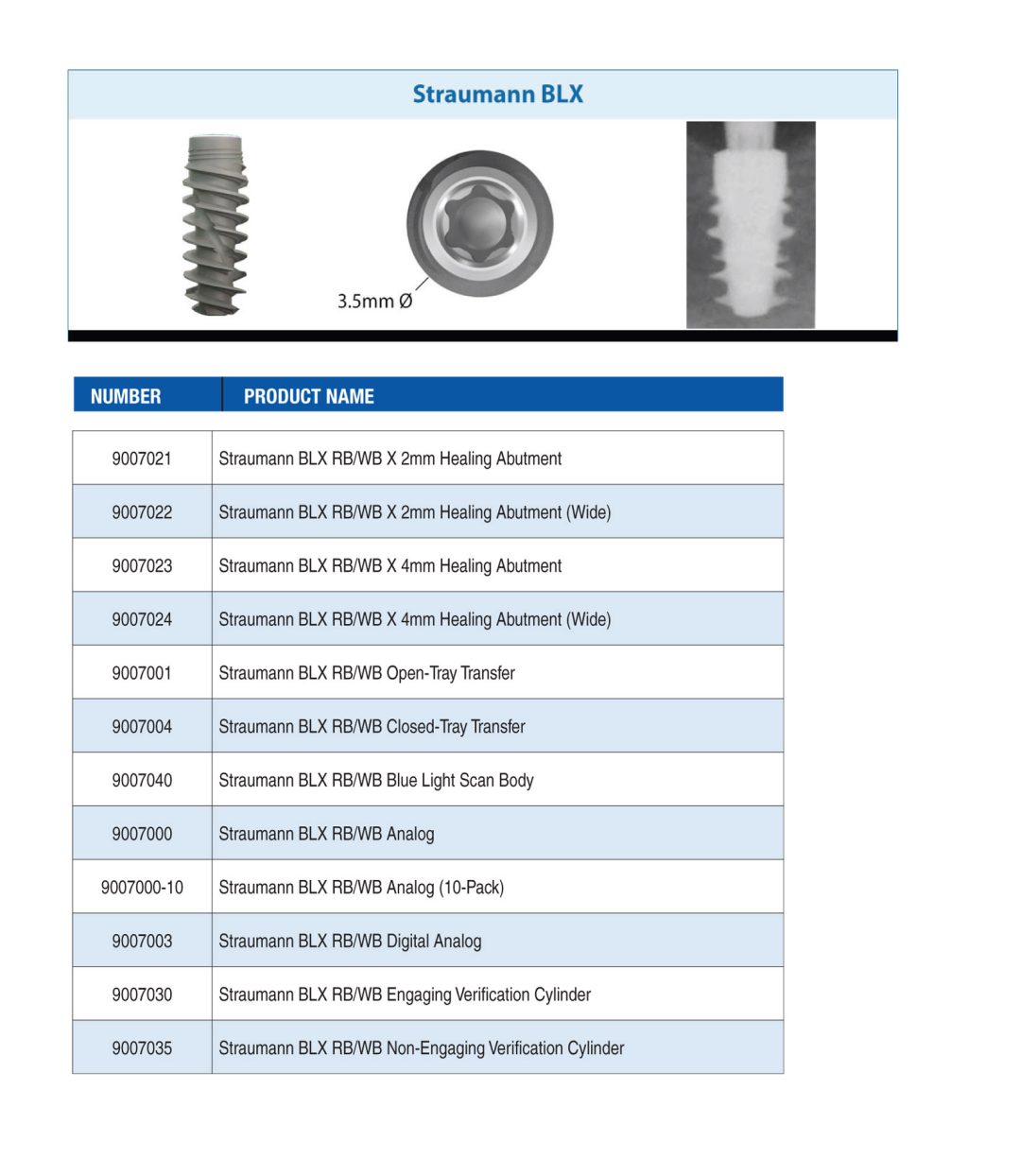 Straumann BLX

3.5mm Ø

| NUMBER | PRODUCT NAME |
|---|---|
| 9007021 | Straumann BLX RB/WB X 2mm Healing Abutment |
| 9007022 | Straumann BLX RB/WB X 2mm Healing Abutment (Wide) |
| 9007023 | Straumann BLX RB/WB X 4mm Healing Abutment |
| 9007024 | Straumann BLX RB/WB X 4mm Healing Abutment (Wide) |
| 9007001 | Straumann BLX RB/WB Open-Tray Transfer |
| 9007004 | Straumann BLX RB/WB Closed-Tray Transfer |
| 9007040 | Straumann BLX RB/WB Blue Light Scan Body |
| 9007000 | Straumann BLX RB/WB Analog |
| 9007000-10 | Straumann BLX RB/WB Analog (10-Pack) |
| 9007003 | Straumann BLX RB/WB Digital Analog |
| 9007030 | Straumann BLX RB/WB Engaging Verification Cylinder |
| 9007035 | Straumann BLX RB/WB Non-Engaging Verification Cylinder |